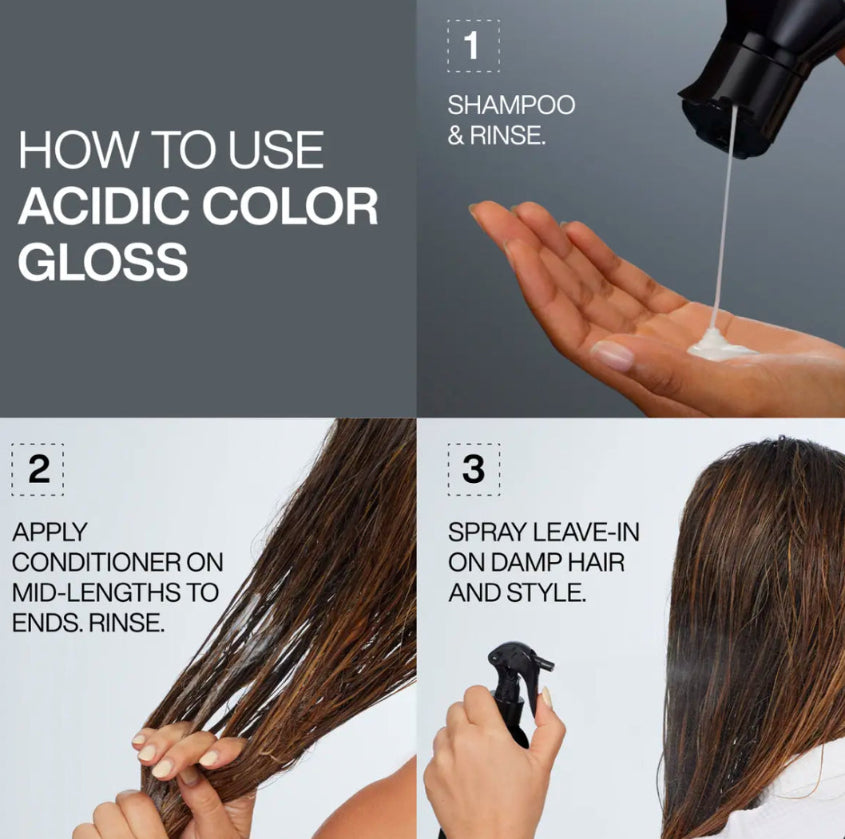 HOW TO USE
ACIDIC COLOR GLOSS

1

SHAMPOO & RINSE.

2

APPLY CONDITIONER ON MID-LENGTHS TO ENDS. RINSE.

3

SPRAY LEAVE-IN ON DAMP HAIR AND STYLE.